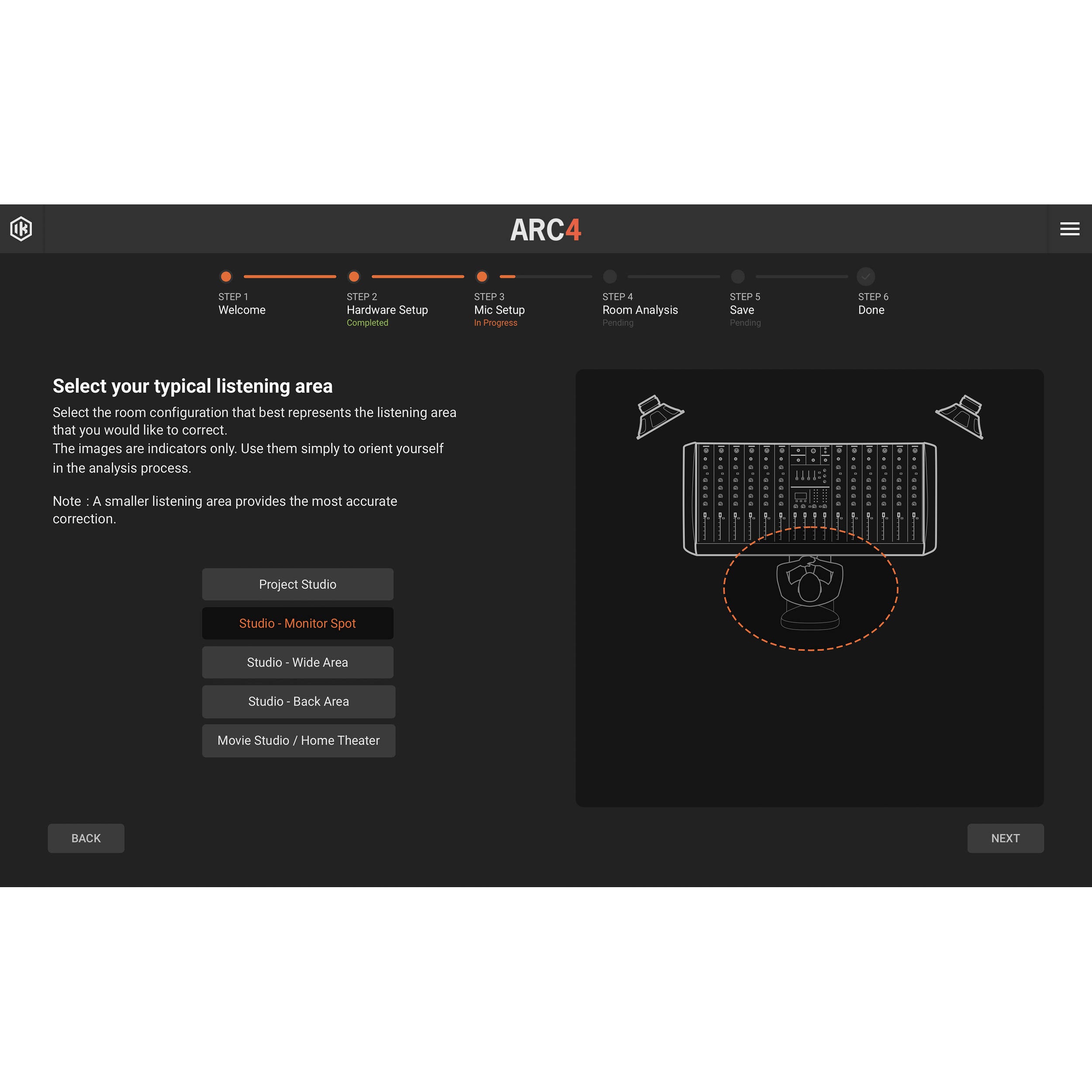 ARC4

STEP 1
Welcome

STEP 2
Hardware Setup
Completed

STEP 3
Mic Setup
In Progress

STEP 4
Room Analysis
Pending

STEP 5
Save
Pending

STEP 6
Done

Select your typical listening area

Select the room configuration that best represents the listening area that you would like to correct.
The images are indicators only. Use them simply to orient yourself in the analysis process.

Note : A smaller listening area provides the most accurate correction.

Project Studio

Studio - Monitor Spot

Studio - Wide Area

Studio - Back Area

Movie Studio / Home Theater

BACK

NEXT