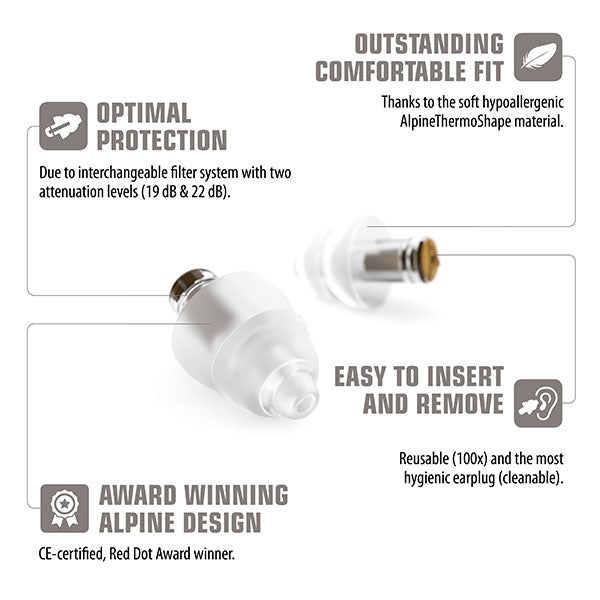 OUTSTANDING COMFORTABLE FIT

Thanks to the soft hypoallergenic AlpineThermoShape material.

OPTIMAL PROTECTION

Due to interchangeable filter system with two attenuation levels (19 dB & 22 dB).

EASY TO INSERT AND REMOVE

Reusable (100x) and the most hygienic earplug (cleanable).

AWARD WINNING ALPINE DESIGN

CE-certified, Red Dot Award winner.