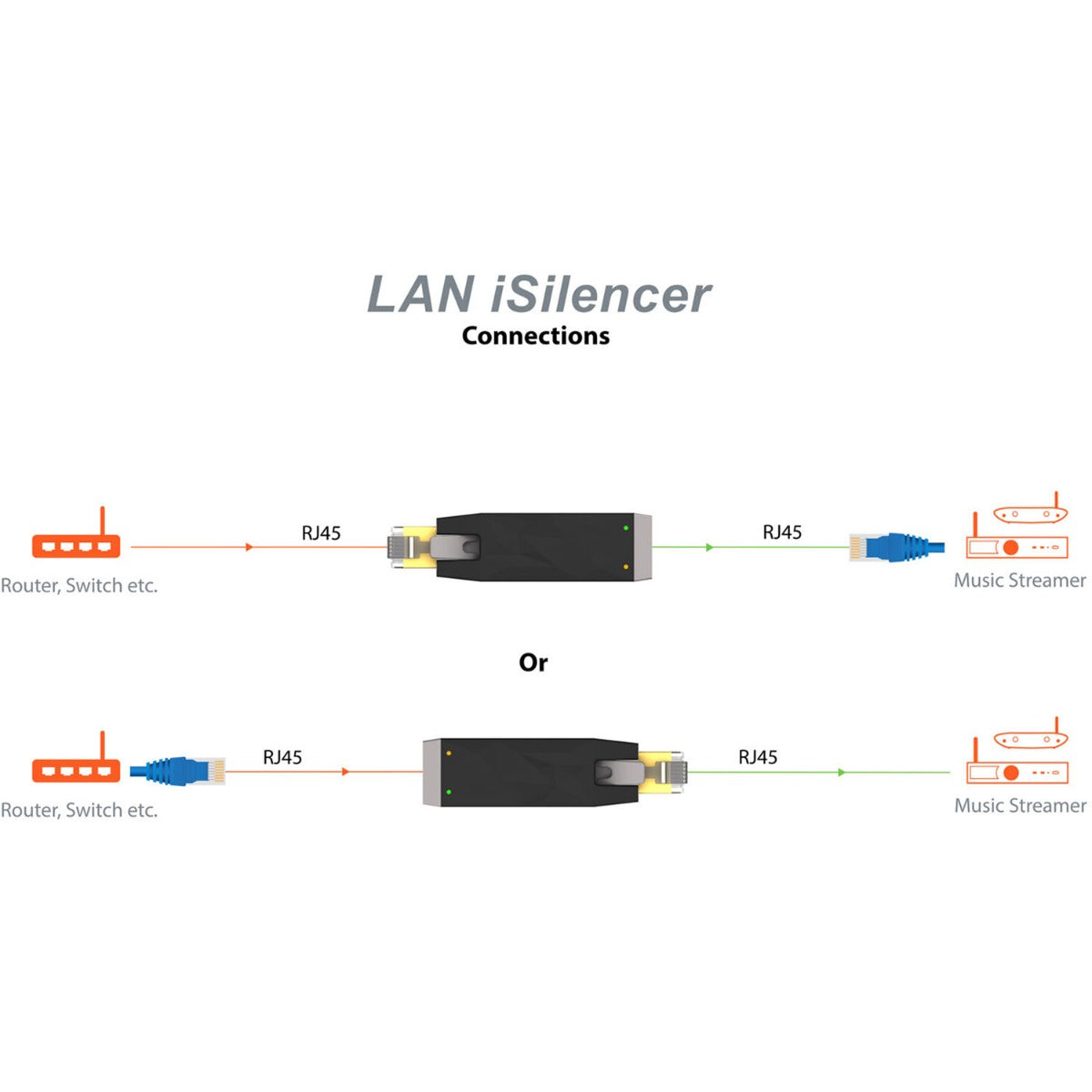 LAN iSilencer
Connections

Router, Switch etc.

RJ45

RJ45

Music Streamer

Or

Router, Switch etc.

RJ45

RJ45

Music Streamer